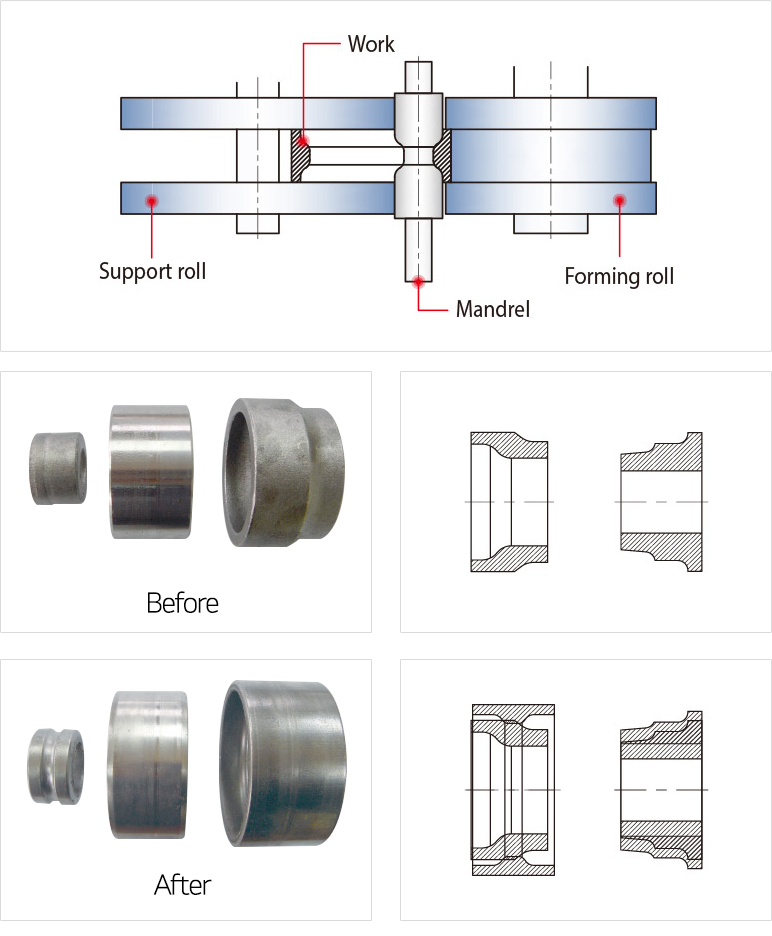 Work

Support roll

Forming roll

Mandrel

Before

After